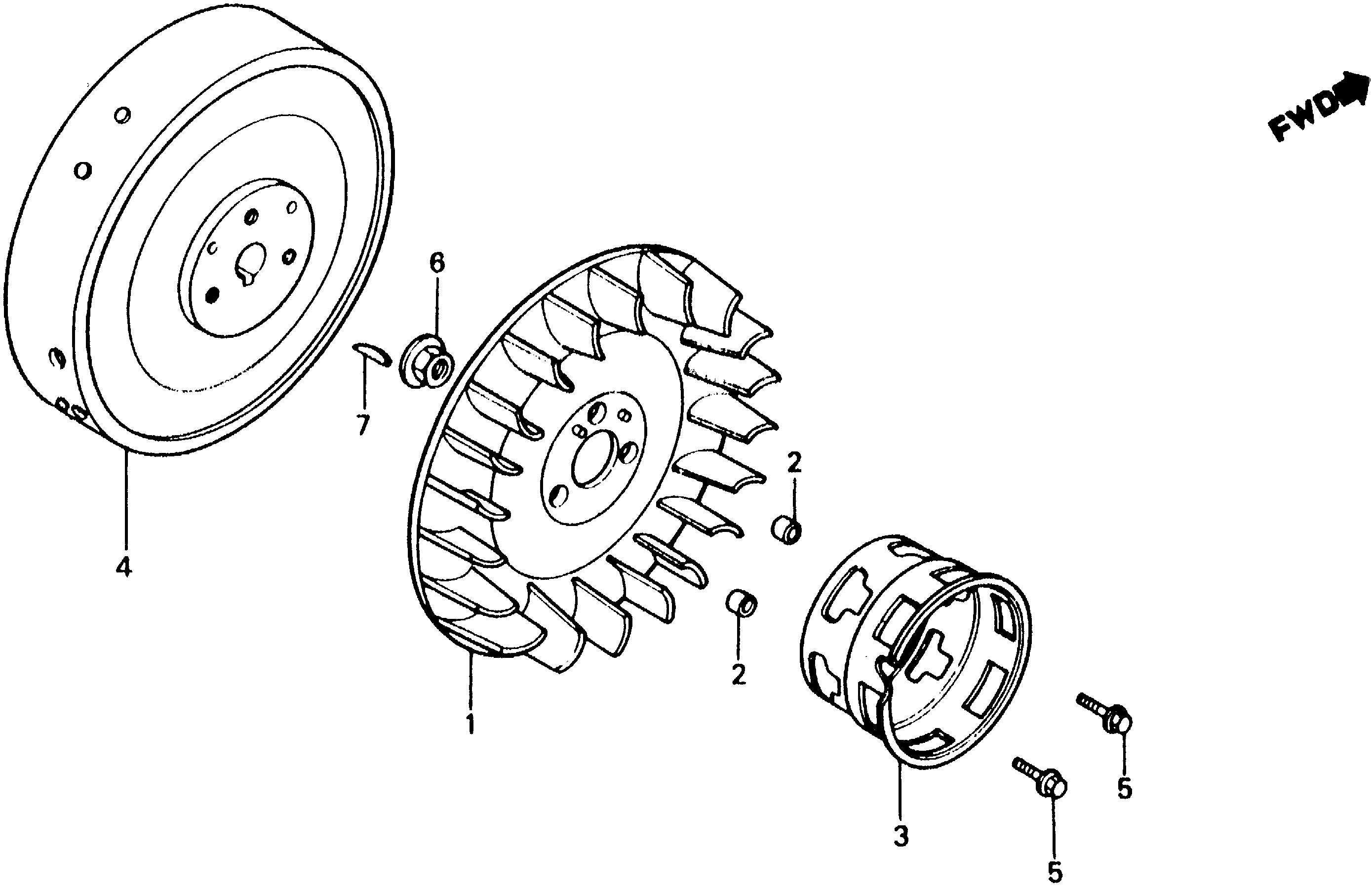 FWD

6

7

4

2

2

1

3

5

5