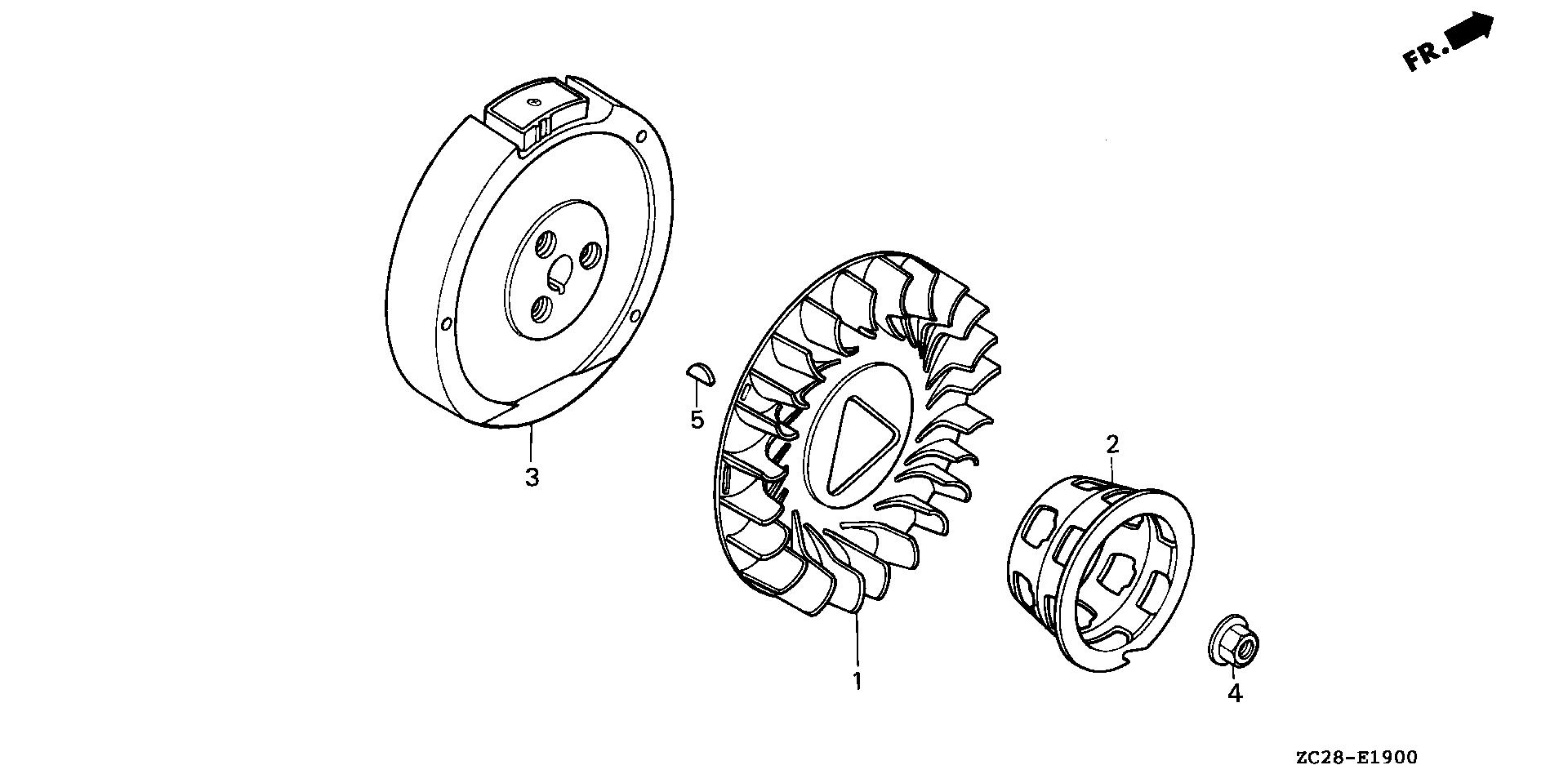 FR.

5

3

2

1

4

ZC28-E1900